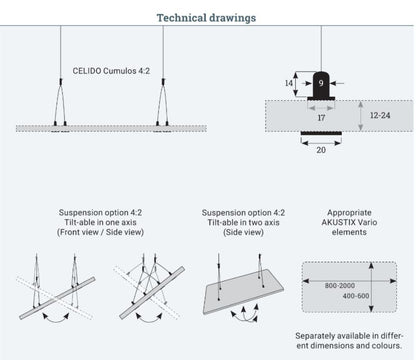 Technical drawings

CELIDO Cumulos 4:2

14

9

17

12-24

20

Suspension option 4:2
Tilt-able in one axis
(Front view / Side view)

Suspension option 4:2
Tilt-able in two axis
(Side view)

Appropriate
AKUSTIX Vario
elements

800-2000

400-600

Separately available in different dimensions and colours.