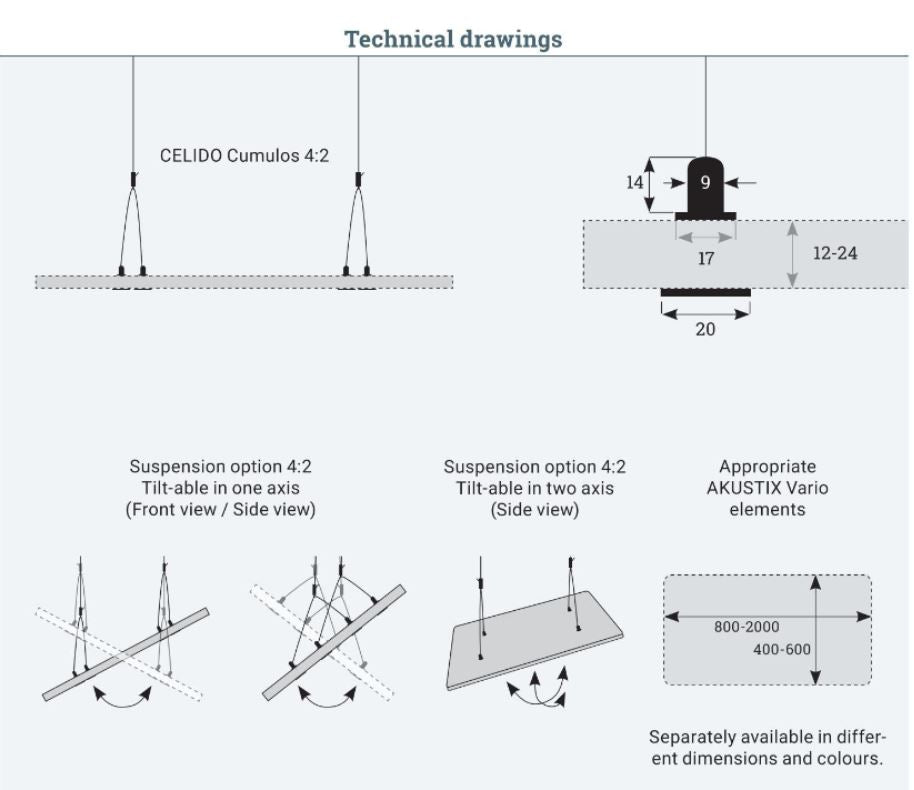 Technical drawings

CELIDO Cumulos 4:2

14

9

17

12-24

20

Suspension option 4:2
Tilt-able in one axis
(Front view / Side view)

Suspension option 4:2
Tilt-able in two axis
(Side view)

Appropriate
AKUSTIX Vario
elements

800-2000

400-600

Separately available in different dimensions and colours.