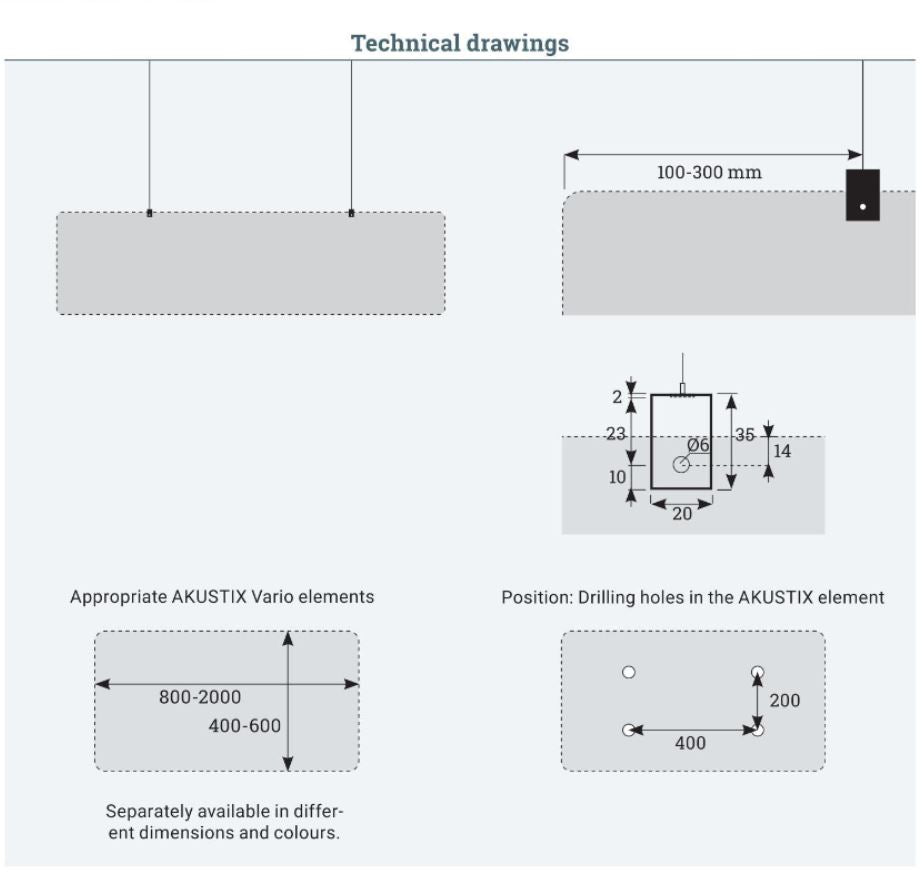 Technical drawings

100-300 mm

2
23
10
Ø6
35
14
20

Appropriate AKUSTIX Vario elements

800-2000
400-600

Separately available in different dimensions and colours.

Position: Drilling holes in the AKUSTIX element

200
400