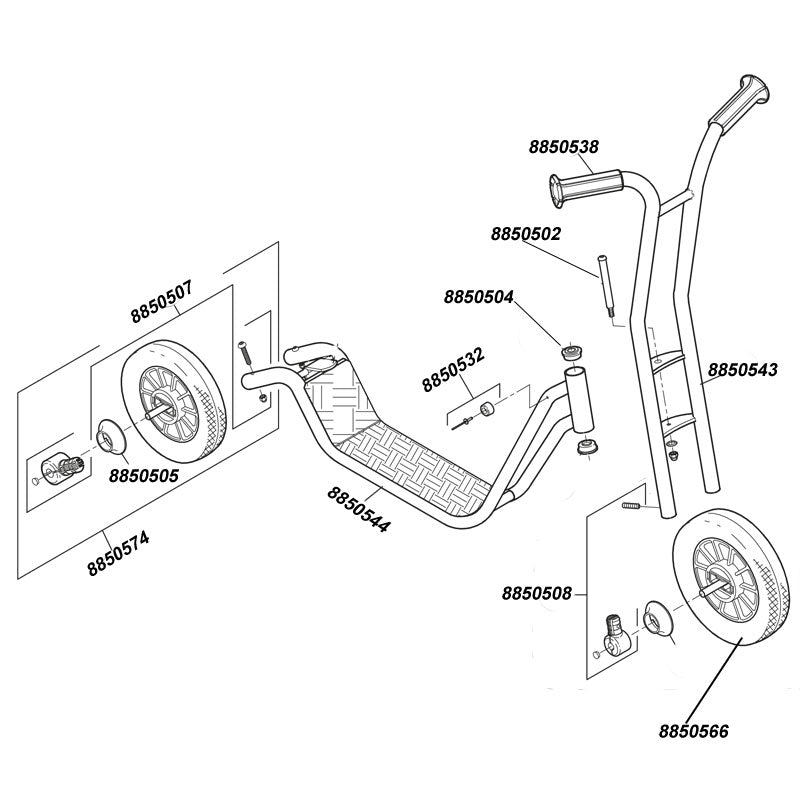 8850538
8850502
8850504
8850507
8850532
8850543
8850505
8850544
8850574
8850508
8850566