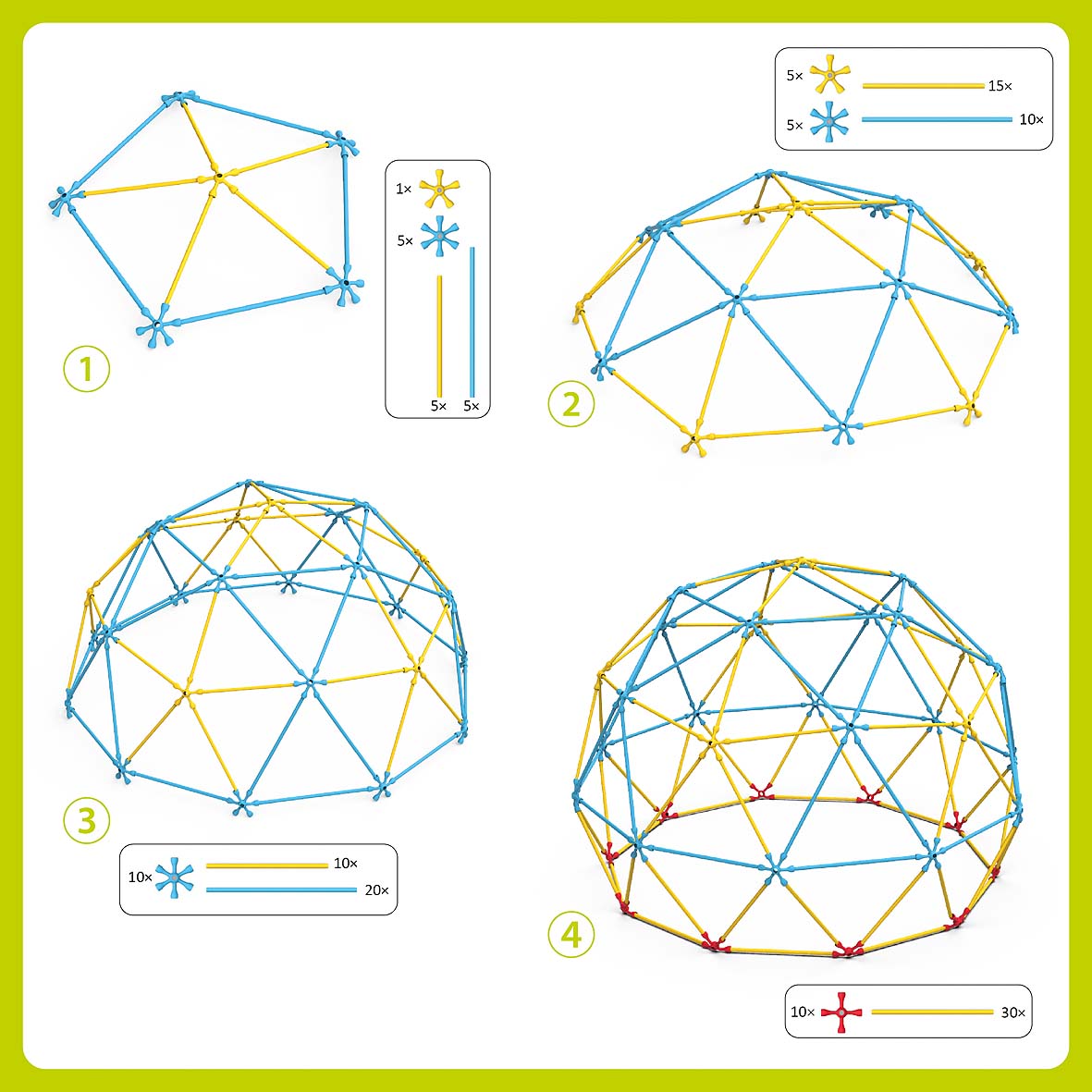 1

1×

5×

5× 5×

5× 15×

5× 10×

2

3

10× 10×

20×

4

10× 30×